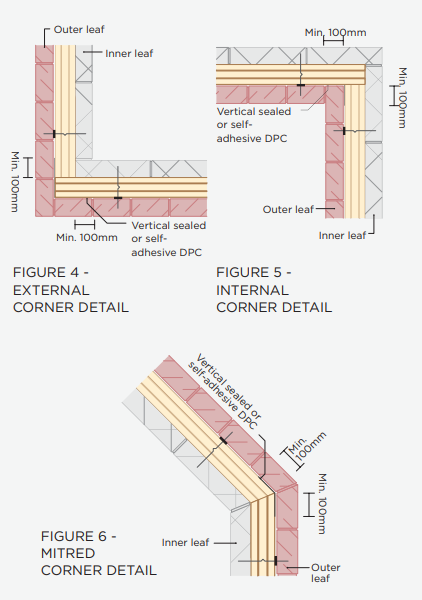 Outer leaf

Inner leaf

Min. 100mm

Min. 100mm

Vertical sealed or self-adhesive DPC

FIGURE 4 - EXTERNAL CORNER DETAIL

Min. 100mm

Min. 100mm

Vertical sealed or self-adhesive DPC

Outer leaf

Inner leaf

FIGURE 5 - INTERNAL CORNER DETAIL

Vertical sealed or self-adhesive DPC

Min. 100mm

Min. 100mm

Inner leaf

Outer leaf

FIGURE 6 - MITRED CORNER DETAIL