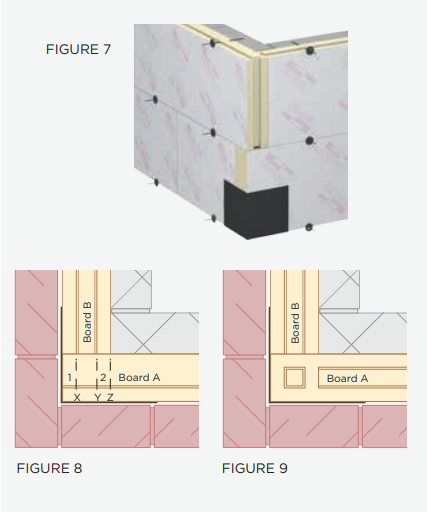 FIGURE 7

Board B

1

2

Board A

X Y Z

FIGURE 8

Board B

Board A

FIGURE 9