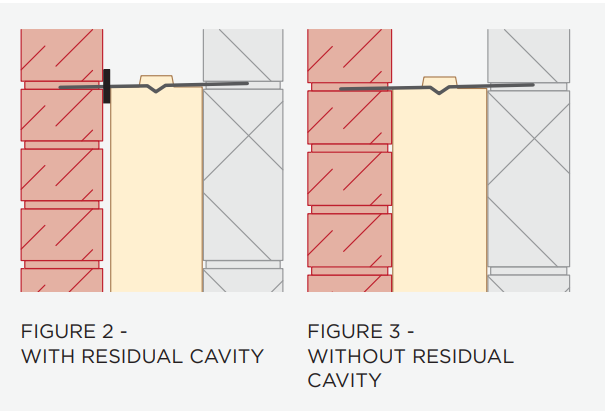 FIGURE 2 -
WITH RESIDUAL CAVITY

FIGURE 3 -
WITHOUT RESIDUAL CAVITY