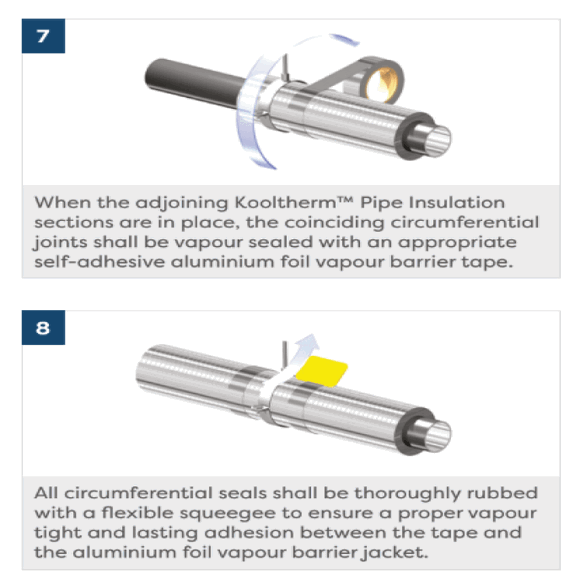 7

When the adjoining Kooltherm™ Pipe Insulation sections are in place, the coinciding circumferential joints shall be vapour sealed with an appropriate self-adhesive aluminium foil vapour barrier tape.

8

All circumferential seals shall be thoroughly rubbed with a flexible squeegee to ensure a proper vapour tight and lasting adhesion between the tape and the aluminium foil vapour barrier jacket.