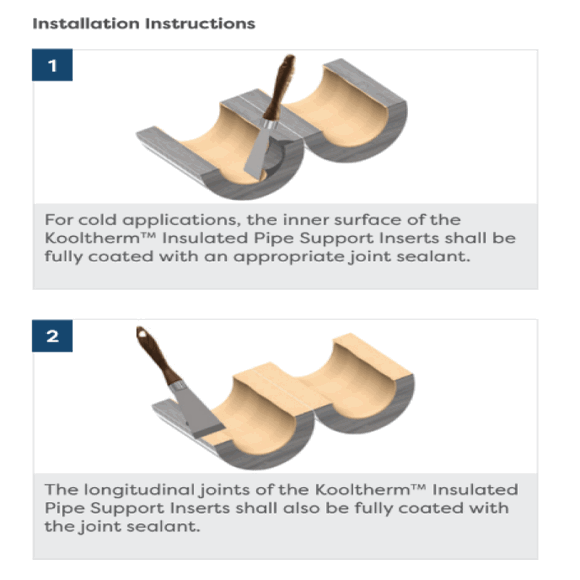 Installation Instructions

1

For cold applications, the inner surface of the Kooltherm™ Insulated Pipe Support Inserts shall be fully coated with an appropriate joint sealant.

2

The longitudinal joints of the Kooltherm™ Insulated Pipe Support Inserts shall also be fully coated with the joint sealant.