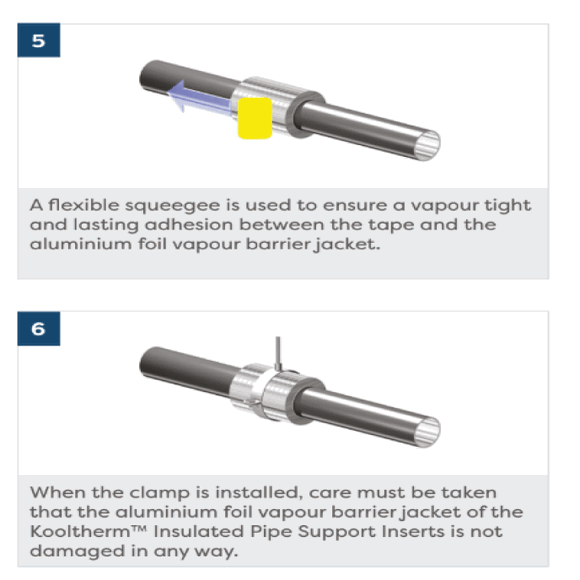 5

A flexible squeegee is used to ensure a vapour tight and lasting adhesion between the tape and the aluminium foil vapour barrier jacket.

6

When the clamp is installed, care must be taken that the aluminium foil vapour barrier jacket of the Kooltherm™ Insulated Pipe Support Inserts is not damaged in any way.